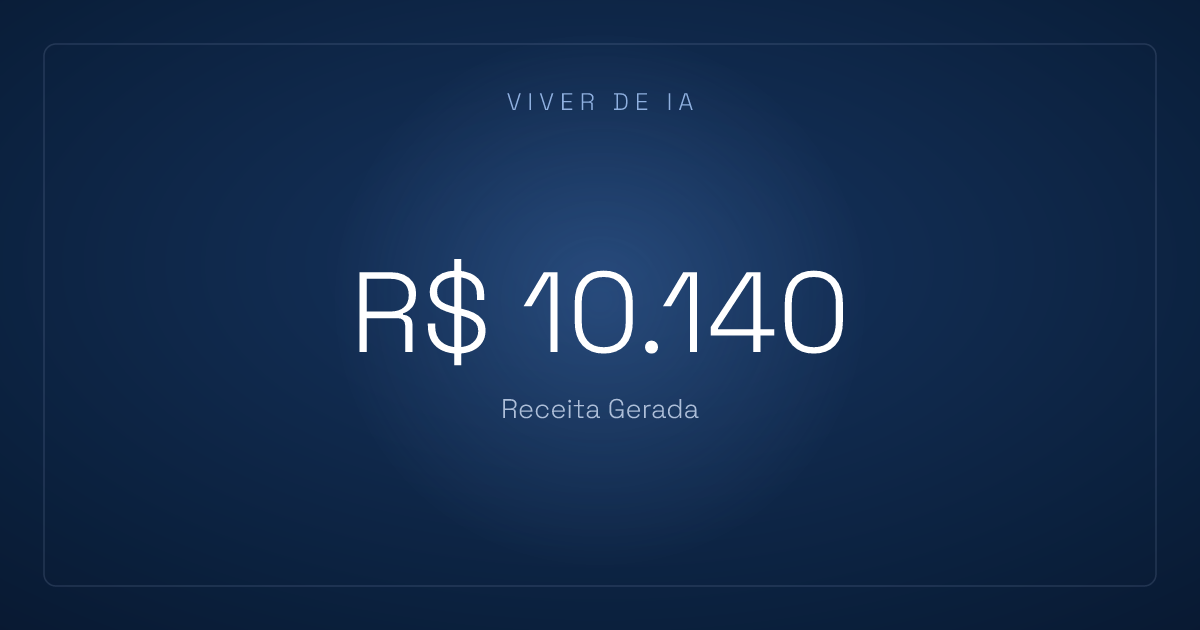 VIVER DE IA

R$ 10.140

Receita Gerada