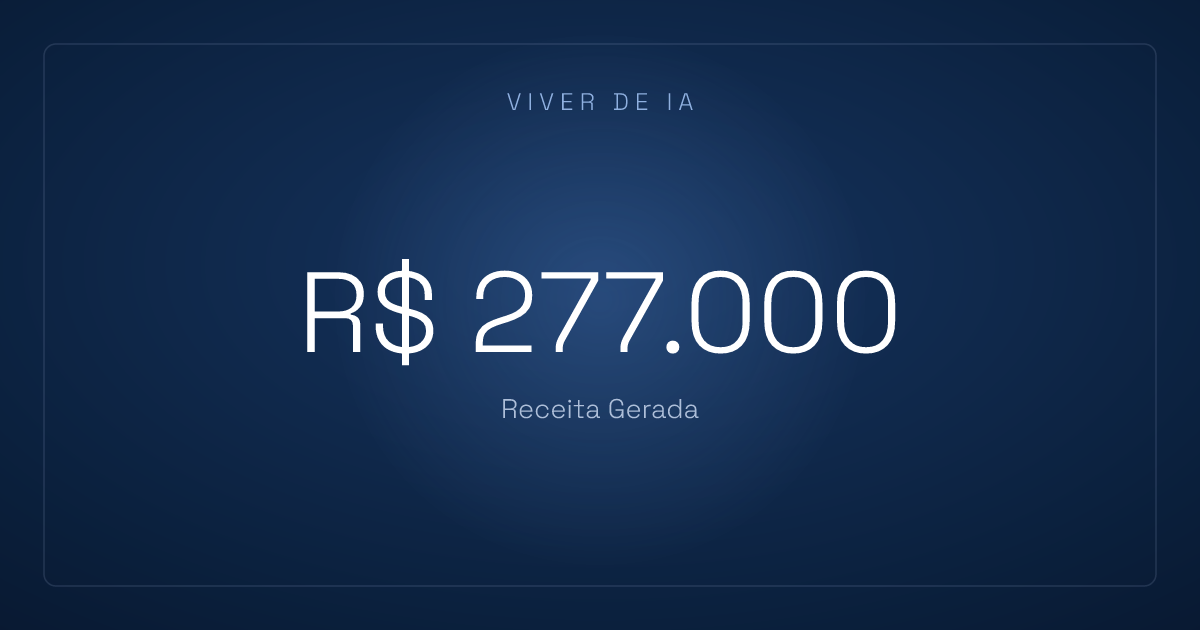 VIVER DE IA

R$ 277.000

Receita Gerada